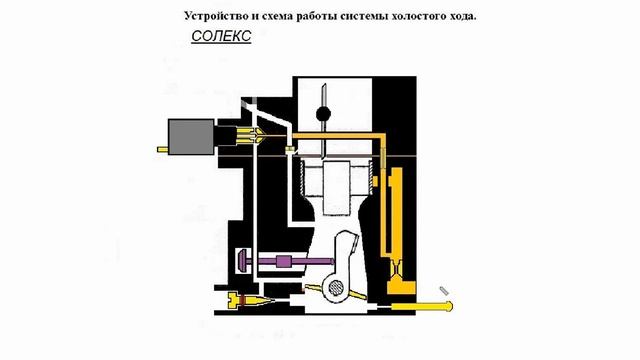 Устройство и схема работы системы холостого хода.

СОЛЕКС