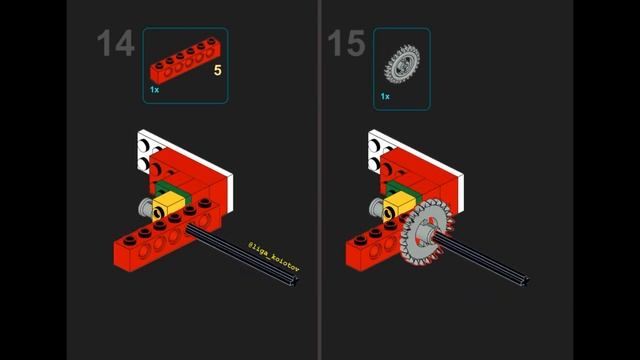 14

5

1x

@liga_koiotov

15

1x