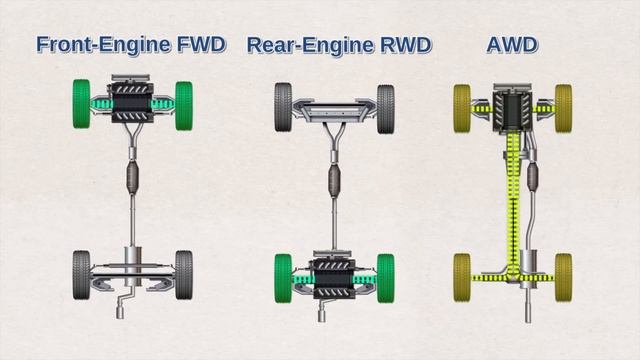 Front-Engine FWD Rear-Engine RWD AWD