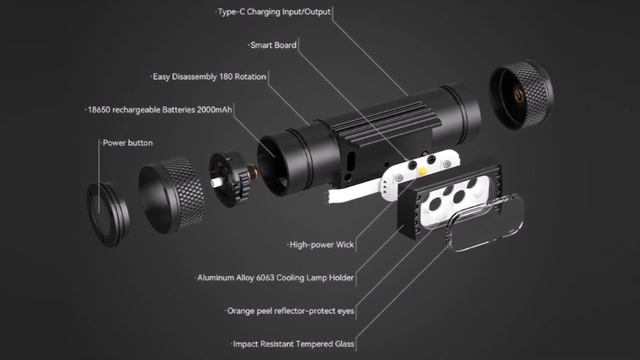 Type-C Charging Input/Output

Smart Board

Easy Disassembly 180 Rotation

18650 rechargeable Batteries 2000mAh

Power button

High-power Wick

Aluminum Alloy 6063 Cooling Lamp Holder

Orange peel reflector-protect eyes

Impact Resistant Tempered Glass