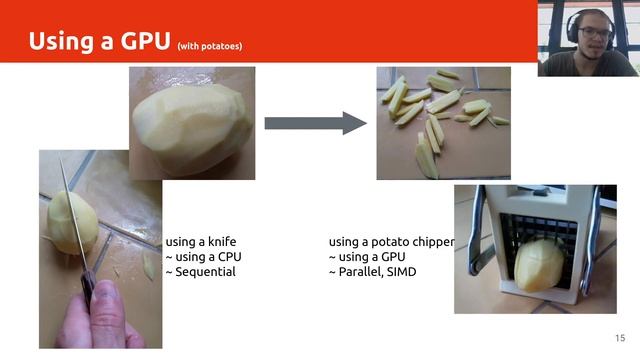 Using a GPU (with potatoes)

using a knife
~ using a CPU
~ Sequential

using a potato chipper
~ using a GPU
~ Parallel, SIMD

15