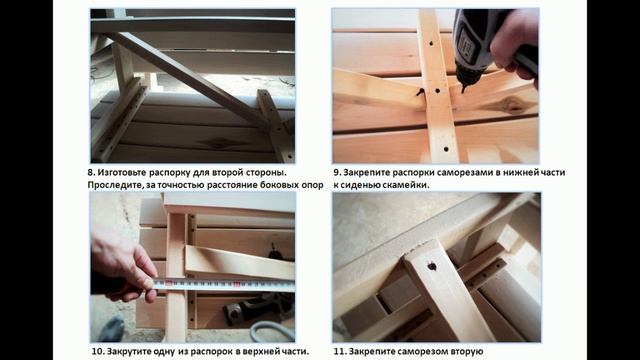 8. Изготовьте распорку для второй стороны. Проследите, за точностью расстояние боковых опор

9. Закрепите распорки саморезами в нижней части к сиденью скамейки.

10. Закрутите одну из распорок в верхней части.

11. Закрепите саморезом вторую