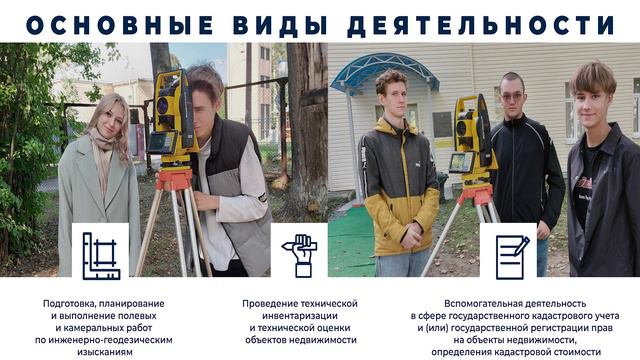 ОСНОВНЫЕ ВИДЫ ДЕЯТЕЛЬНОСТИ

Подготовка, планирование и выполнение полевых и камеральных работ по инженерно-геодезическим изысканиям

Проведение технической инвентаризации и технической оценки объектов недвижимости

Вспомогательная деятельность в сфере государственного кадастрового учета и (или) государственной регистрации прав на объекты недвижимости, определения кадастровой стоимости