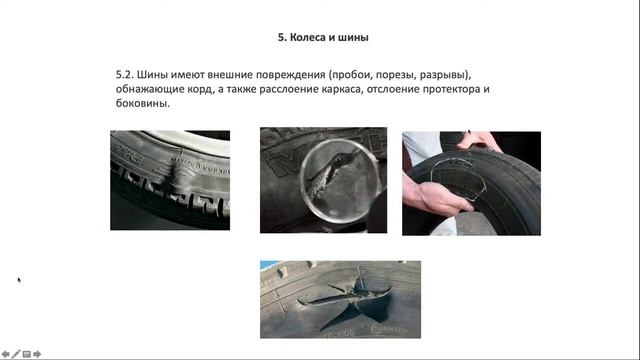 5. Колеса и шины

5.2. Шины имеют внешние повреждения (пробои, порезы, разрывы), обнажающие корд, а также расслоение каркаса, отслоение протектора и боковины.