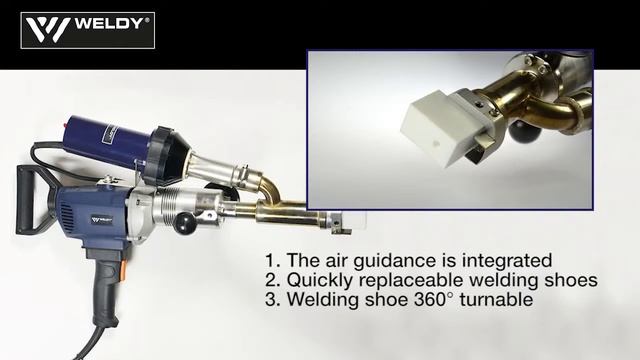 WELDY®

WELDY

1. The air guidance is integrated
2. Quickly replaceable welding shoes
3. Welding shoe 360° turnable