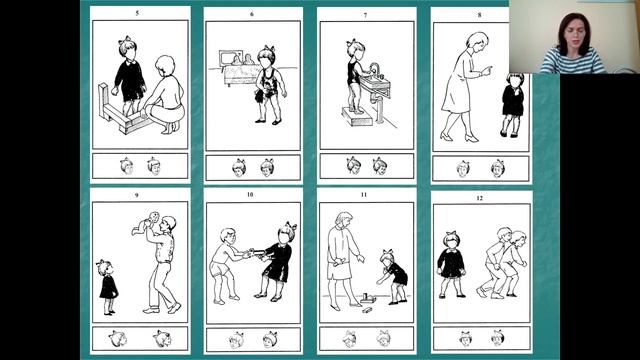 5

6

7

8

9

10

11

12