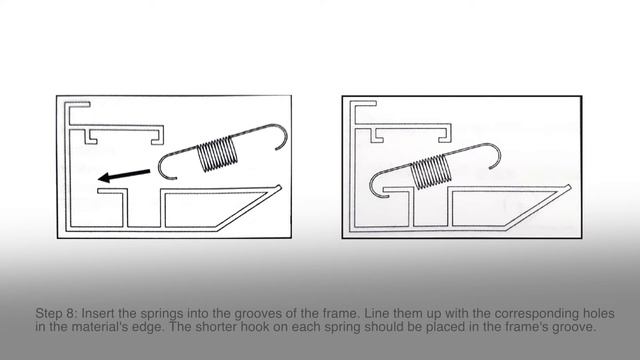 Step 8: Insert the springs into the grooves of the frame. Line them up with the corresponding holes in the material's edge. The shorter hook on each spring should be placed in the frame's groove.