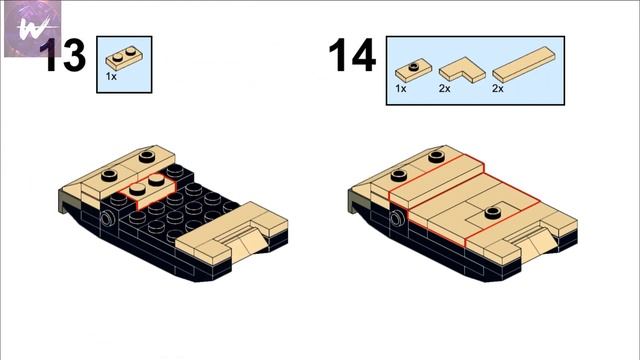 13

1x

14

1x

2x

2x