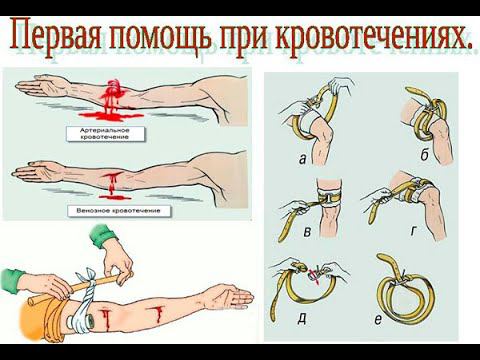 Первая помощь при кровотечениях.

Артериальное кровотечение

Венозное кровотечение

а

б

в

г

д

е