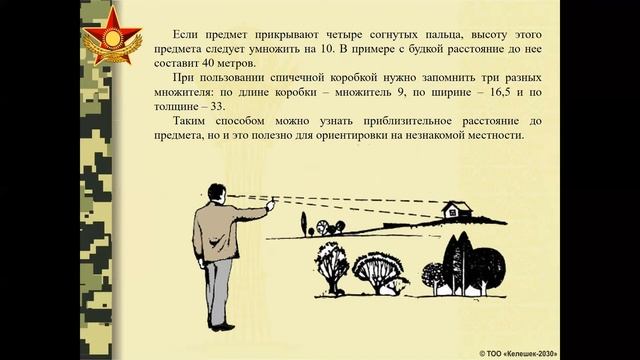 Если предмет прикрывают четыре согнутых пальца, высоту этого предмета следует умножить на 10. В примере с будкой расстояние до нее составит 40 метров.

При пользовании спичечной коробкой нужно запомнить три разных множителя: по длине коробки – множитель 9, по ширине – 16,5 и по толщине – 33.

Таким способом можно узнать приблизительное расстояние до предмета, но и это полезно для ориентировки на незнакомой местности.

© ТОО «Келешек-2030»