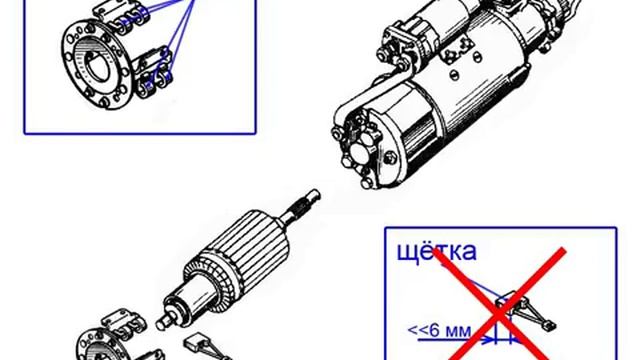 щётка

<<6 мм