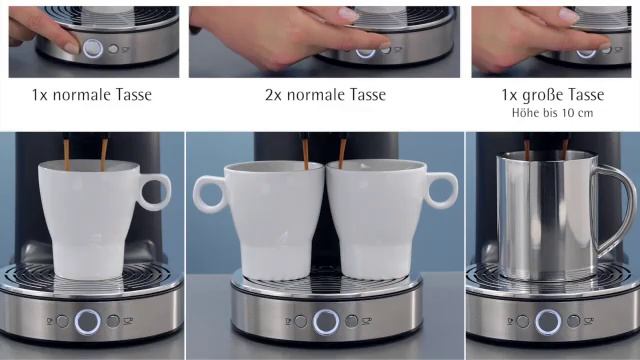 1x normale Tasse

2x normale Tasse

1x große Tasse
Höhe bis 10 cm