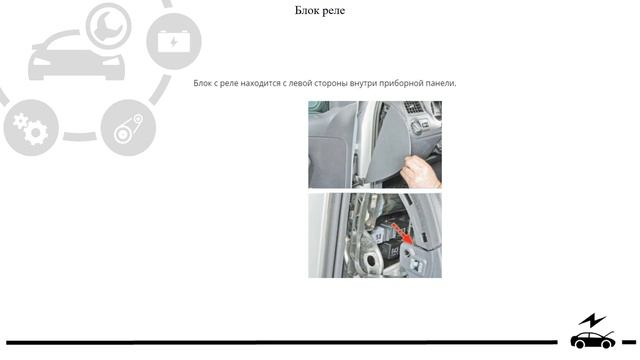 Блок реле

Блок с реле находится с левой стороны внутри приборной панели.