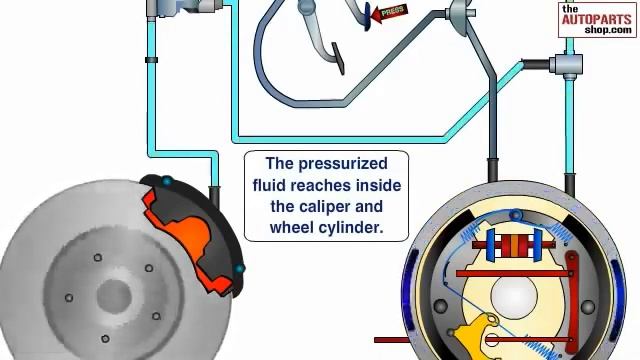 PRESS

the AUTOPARTS shop.com

The pressurized fluid reaches inside the caliper and wheel cylinder.