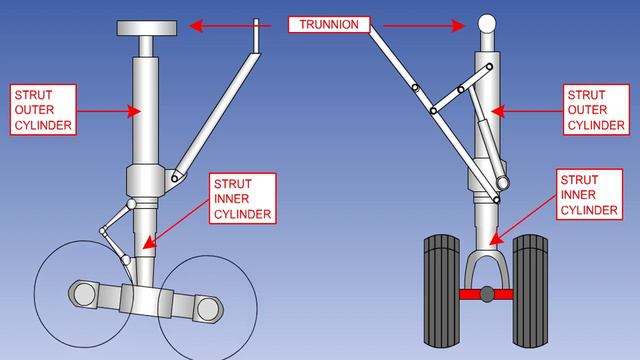 TRUNNION

STRUT
OUTER
CYLINDER

STRUT
INNER
CYLINDER

STRUT
OUTER
CYLINDER

STRUT
INNER
CYLINDER