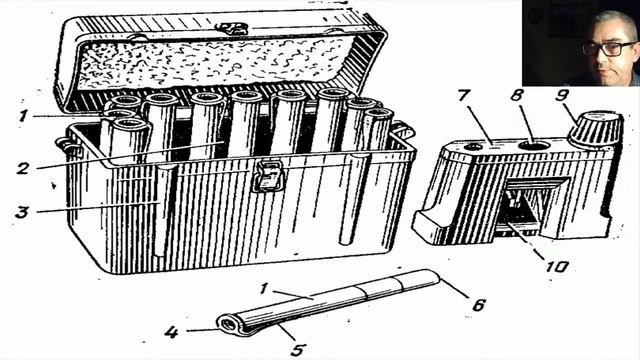 1
2
3
7
8
9
10
1
6
4
5