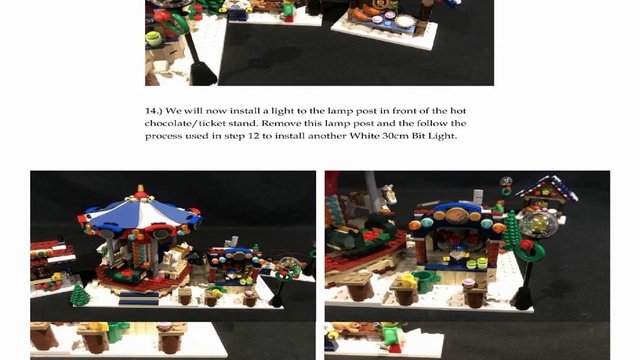 14.) We will now install a light to the lamp post in front of the hot chocolate/ticket stand. Remove this lamp post and the follow the process used in step 12 to install another White 30cm Bit Light.