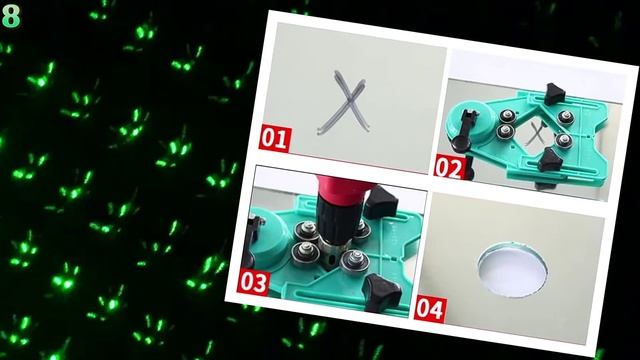 8

01

02

03

04