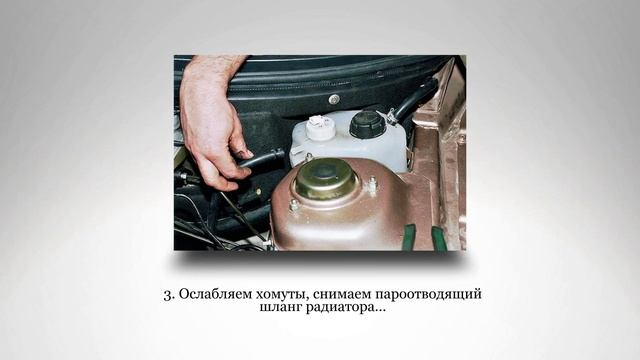 3. Ослабляем хомуты, снимаем пароотводящий шланг радиатора...