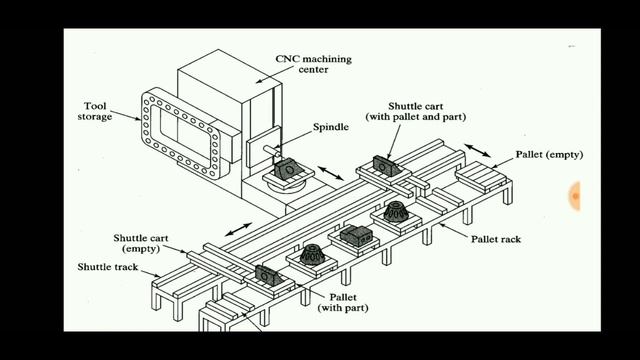 CNC machining center

Tool storage

Shuttle cart (with pallet and part)

Spindle

Pallet (empty)

Pallet rack

Shuttle cart (empty)

Shuttle track

Pallet (with part)