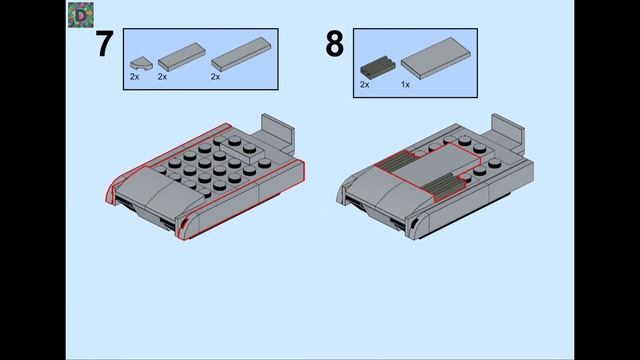 D

7

2x 2x 2x

8

2x 1x