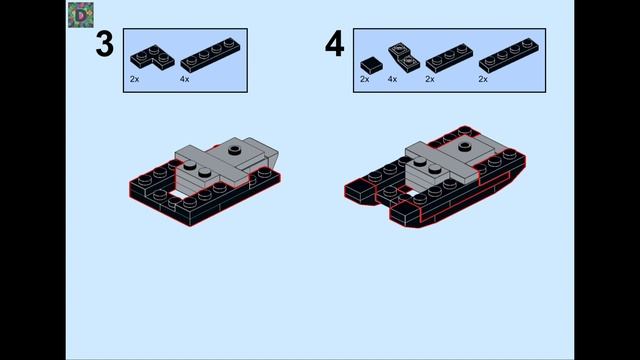 D

3

2x 4x

4

2x 4x 2x 2x