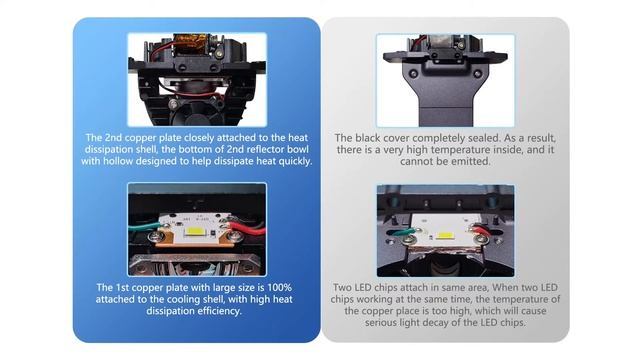 The 2nd copper plate closely attached to the heat dissipation shell, the bottom of 2nd reflector bowl with hollow designed to help dissipate heat quickly.

The 1st copper plate with large size is 100% attached to the cooling shell, with high heat dissipation efficiency.

The black cover completely sealed. As a result, there is a very high temperature inside, and it cannot be emitted.

Two LED chips attach in same area, When two LED chips working at the same time, the temperature of the copper place is too high, which will cause serious light decay of the LED chips.