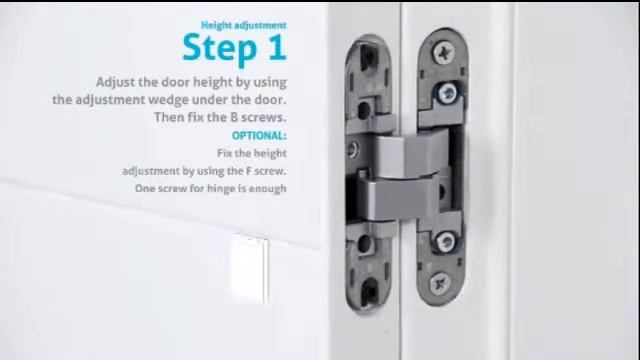 Height adjustment
Step 1

Adjust the door height by using the adjustment wedge under the door. Then fix the B screws.

OPTIONAL:
Fix the height adjustment by using the F screw. One screw for hinge is enough