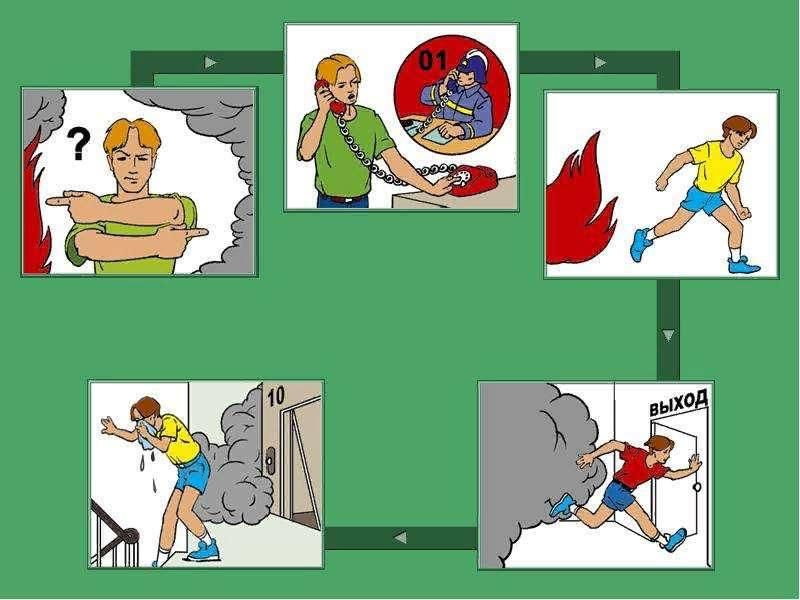 ?

01

ВЫХОД

10