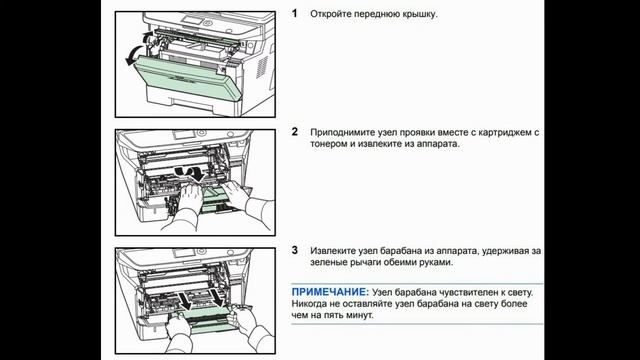 1 Откройте переднюю крышку.

2 Приподнимите узел проявки вместе с картриджем с тонером и извлеките из аппарата.

3 Извлеките узел барабана из аппарата, удерживая за зеленые рычаги обеими руками.

ПРИМЕЧАНИЕ: Узел барабана чувствителен к свету. Никогда не оставляйте узел барабана на свету более чем на пять минут.