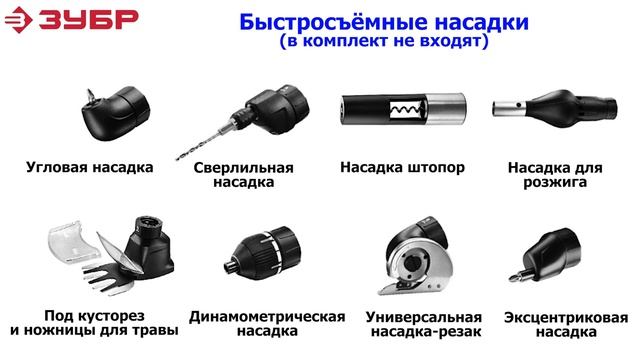 ЗУБР

Быстросъёмные насадки
(в комплект не входят)

Угловая насадка

Сверлильная насадка

Насадка штопор

Насадка для розжига

Под кусторез и ножницы для травы

Динамометрическая насадка

Универсальная насадка-резак

Эксцентриковая насадка