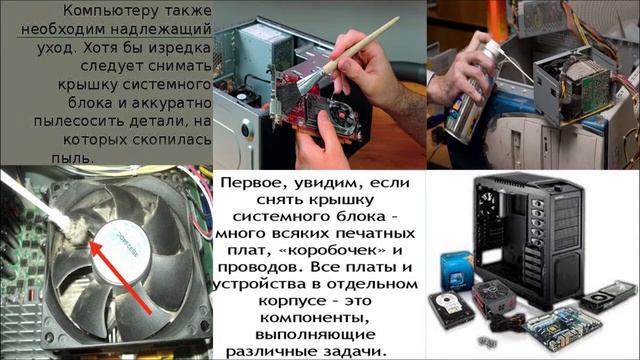 Компьютеру также необходим надлежащий уход. Хотя бы изредка следует снимать крышку системного блока и аккуратно пылесосить детали, на которых скопилась пыль.

Первое, увидим, если снять крышку системного блока – много всяких печатных плат, «коробочек» и проводов. Все платы и устройства в отдельном корпусе – это компоненты, выполняющие различные задачи.