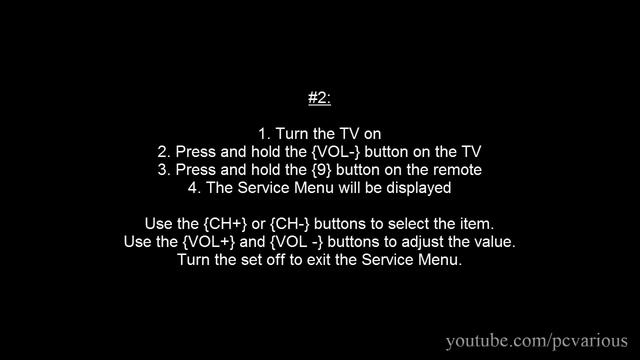 #2:

1. Turn the TV on
2. Press and hold the {VOL-} button on the TV
3. Press and hold the {9} button on the remote
4. The Service Menu will be displayed

Use the {CH+} or {CH-} buttons to select the item.
Use the {VOL+} and {VOL -} buttons to adjust the value.
Turn the set off to exit the Service Menu.

youtube.com/pcvarious