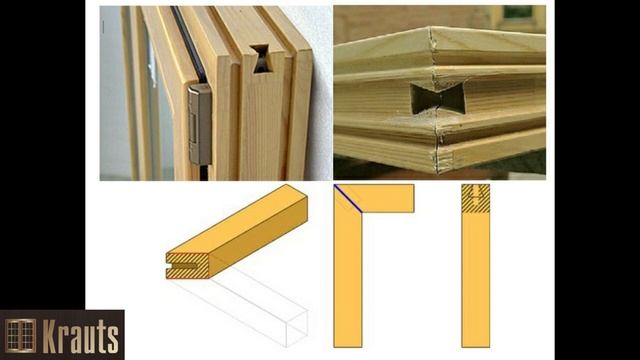 Krauts