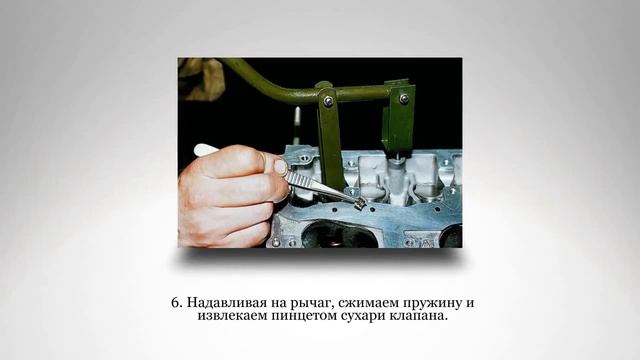 6. Надавливая на рычаг, сжимаем пружину и извлекаем пинцетом сухари клапана.