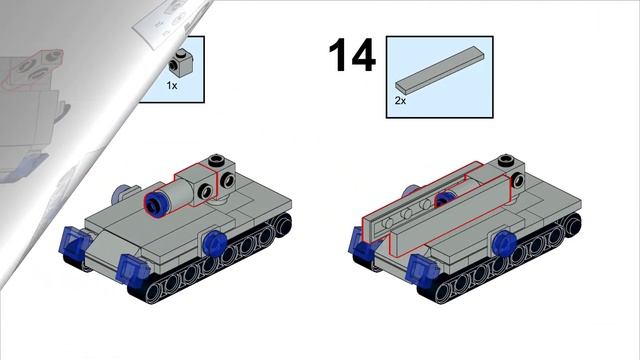 1x

14

2x