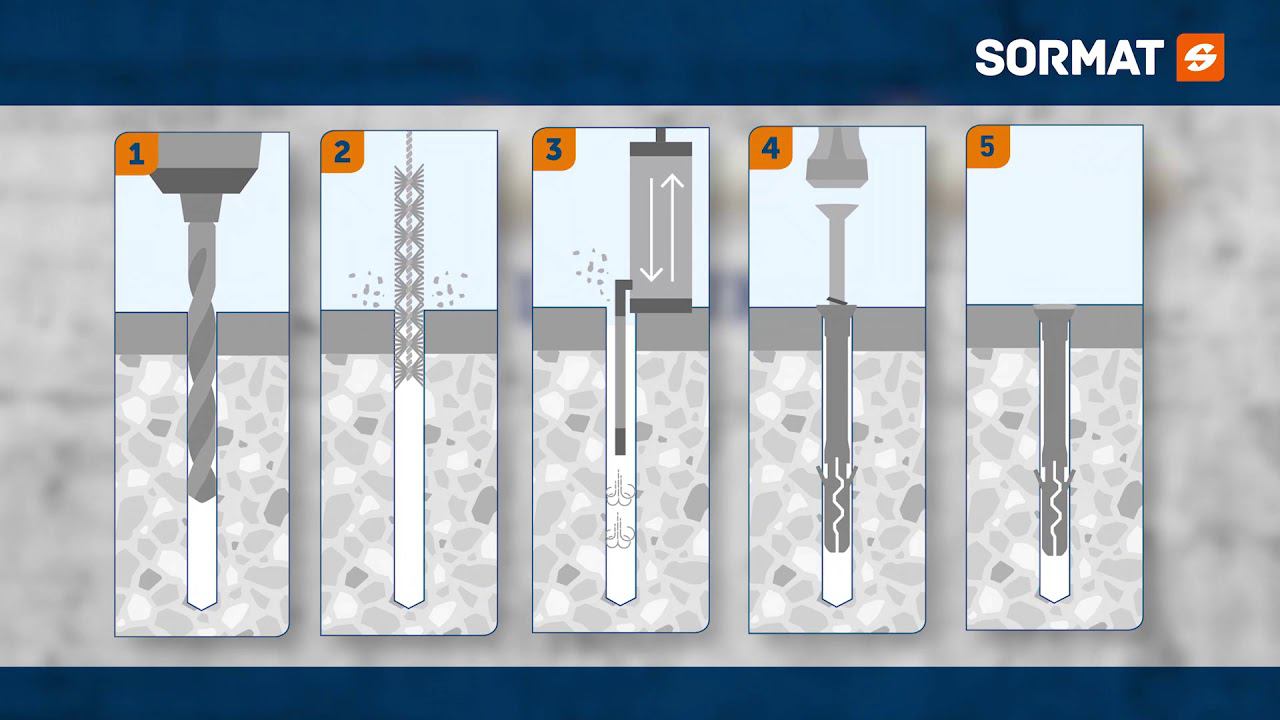 SORMAT

1

2

3

4

5