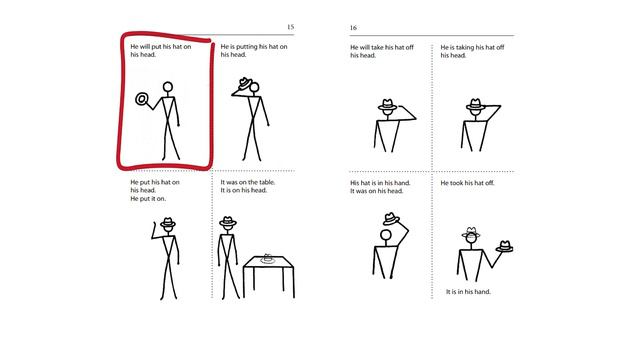 15

He will put his hat on his head.

He is putting his hat on his head.

He put his hat on his head.
He put it on.

It was on the table.
It is on his head.

16

He will take his hat off his head.

He is taking his hat off his head.

His hat is in his hand.
It was on his head.

He took his hat off.

It is in his hand.