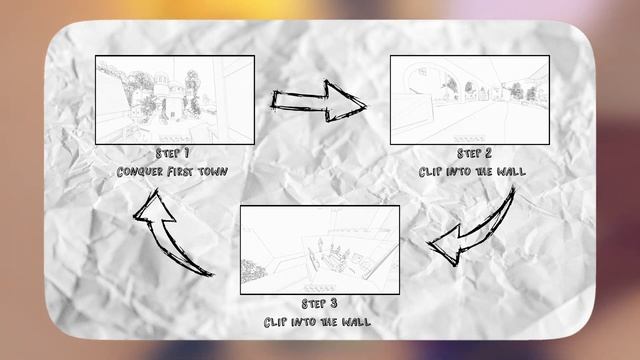 STEP 1
CONQUER FIRST TOWN

STEP 2
CLIP INTO THE WALL

STEP 3
CLIP INTO THE WALL