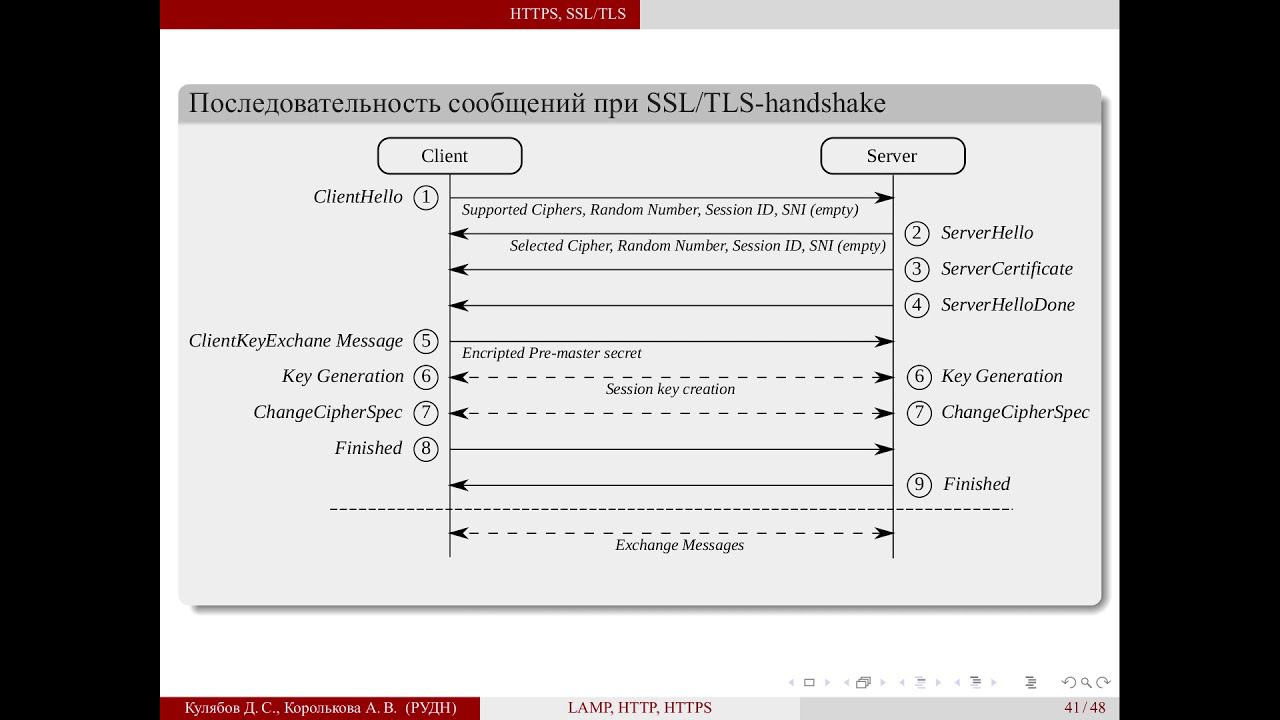 HTTPS, SSL/TLS

Последовательность сообщений при SSL/TLS-handshake

Client

Server

ClientHello 1

Supported Ciphers, Random Number, Session ID, SNI (empty)

2 ServerHello

Selected Cipher, Random Number, Session ID, SNI (empty)

3 ServerCertificate

4 ServerHelloDone

ClientKeyExchane Message 5

Encripted Pre-master secret

Key Generation 6

Session key creation

6 Key Generation

ChangeCipherSpec 7

7 ChangeCipherSpec

Finished 8

9 Finished

Exchange Messages

Кулябов Д. С., Королькова А. В. (РУДН) LAMP, HTTP, HTTPS 41 / 48