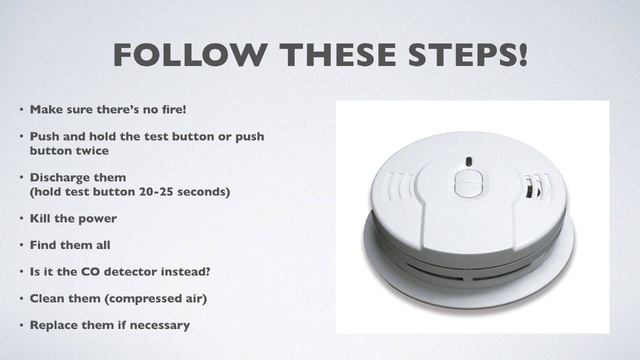 FOLLOW THESE STEPS!

• Make sure there's no fire!

• Push and hold the test button or push button twice

• Discharge them (hold test button 20-25 seconds)

• Kill the power

• Find them all

• Is it the CO detector instead?

• Clean them (compressed air)

• Replace them if necessary