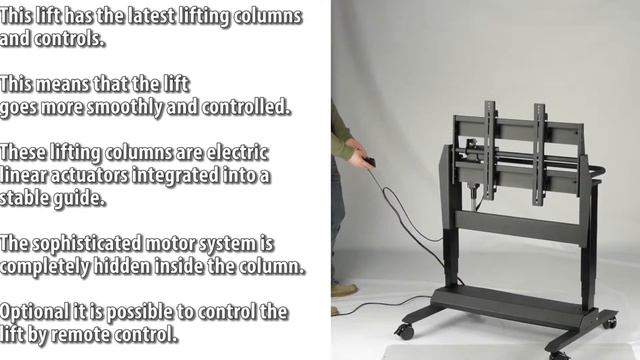 This lift has the latest lifting columns and controls.

This means that the lift goes more smoothly and controlled.

These lifting columns are electric linear actuators integrated into a stable guide.

The sophisticated motor system is completely hidden inside the column.

Optional it is possible to control the lift by remote control.