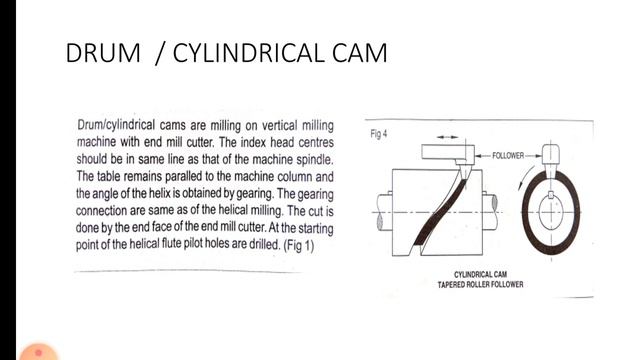 DRUM / CYLINDRICAL CAM

Drum/cylindrical cams are milling on vertical milling machine with end mill cutter. The index head centres should be in same line as that of the machine spindle. The table remains paralled to the machine column and the angle of the helix is obtained by gearing. The gearing connection are same as of the helical milling. The cut is done by the end face of the end mill cutter. At the starting point of the helical flute pilot holes are drilled. (Fig 1)

Fig 4

FOLLOWER

CYLINDRICAL CAM
TAPERED ROLLER FOLLOWER