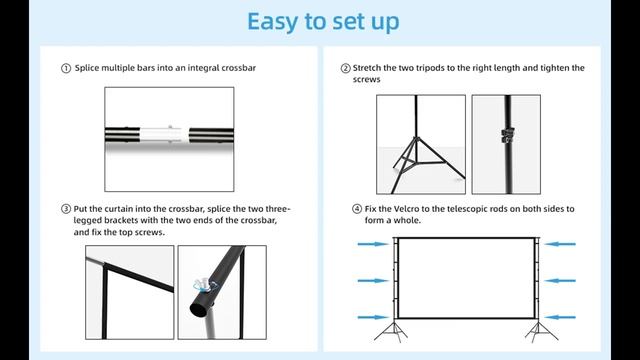 Easy to set up

① Splice multiple bars into an integral crossbar

② Stretch the two tripods to the right length and tighten the screws

③ Put the curtain into the crossbar, splice the two three-legged brackets with the two ends of the crossbar, and fix the top screws.

④ Fix the Velcro to the telescopic rods on both sides to form a whole.