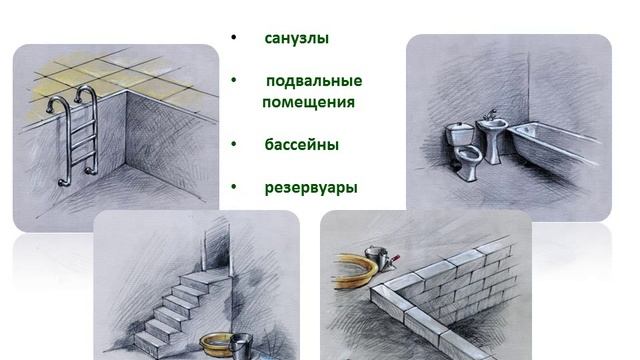 • санузлы

• подвальные помещения

• бассейны

• резервуары