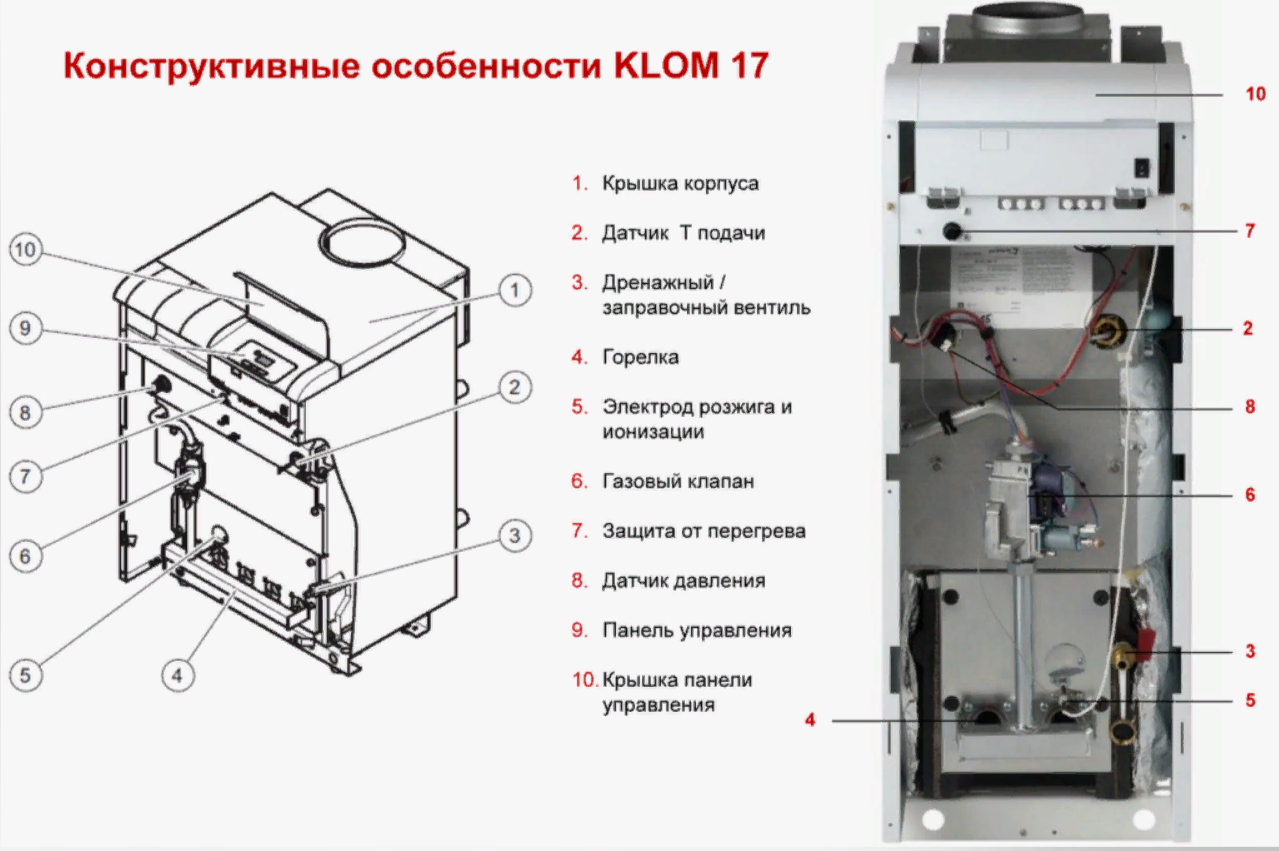 Конструктивные особенности KLOM 17

10
9
8
7
6
5
4
1
2
3

1. Крышка корпуса
2. Датчик Т подачи
3. Дренажный / заправочный вентиль
4. Горелка
5. Электрод розжига и ионизации
6. Газовый клапан
7. Защита от перегрева
8. Датчик давления
9. Панель управления
10. Крышка панели управления

10
7
2
8
6
3
5
4