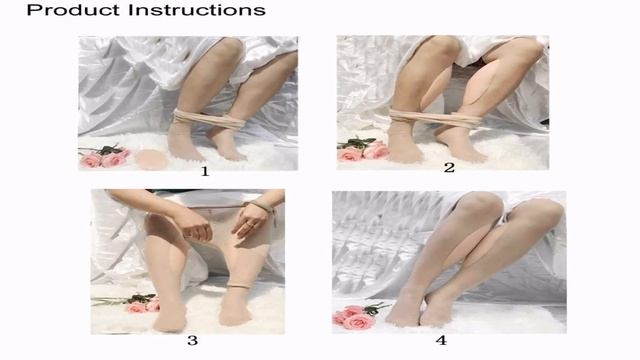 Product Instructions

1

2

3

4