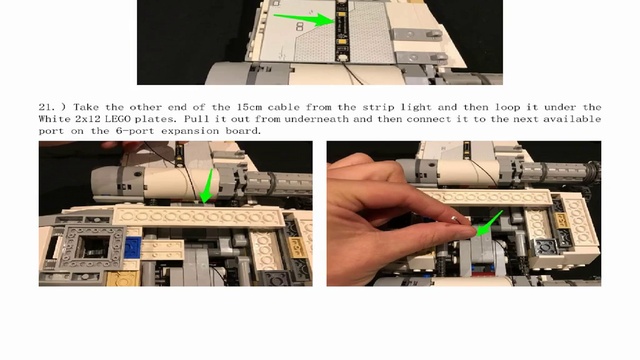 21. ) Take the other end of the 15cm cable from the strip light and then loop it under the White 2x12 LEGO plates. Pull it out from underneath and then connect it to the next available port on the 6-port expansion board.