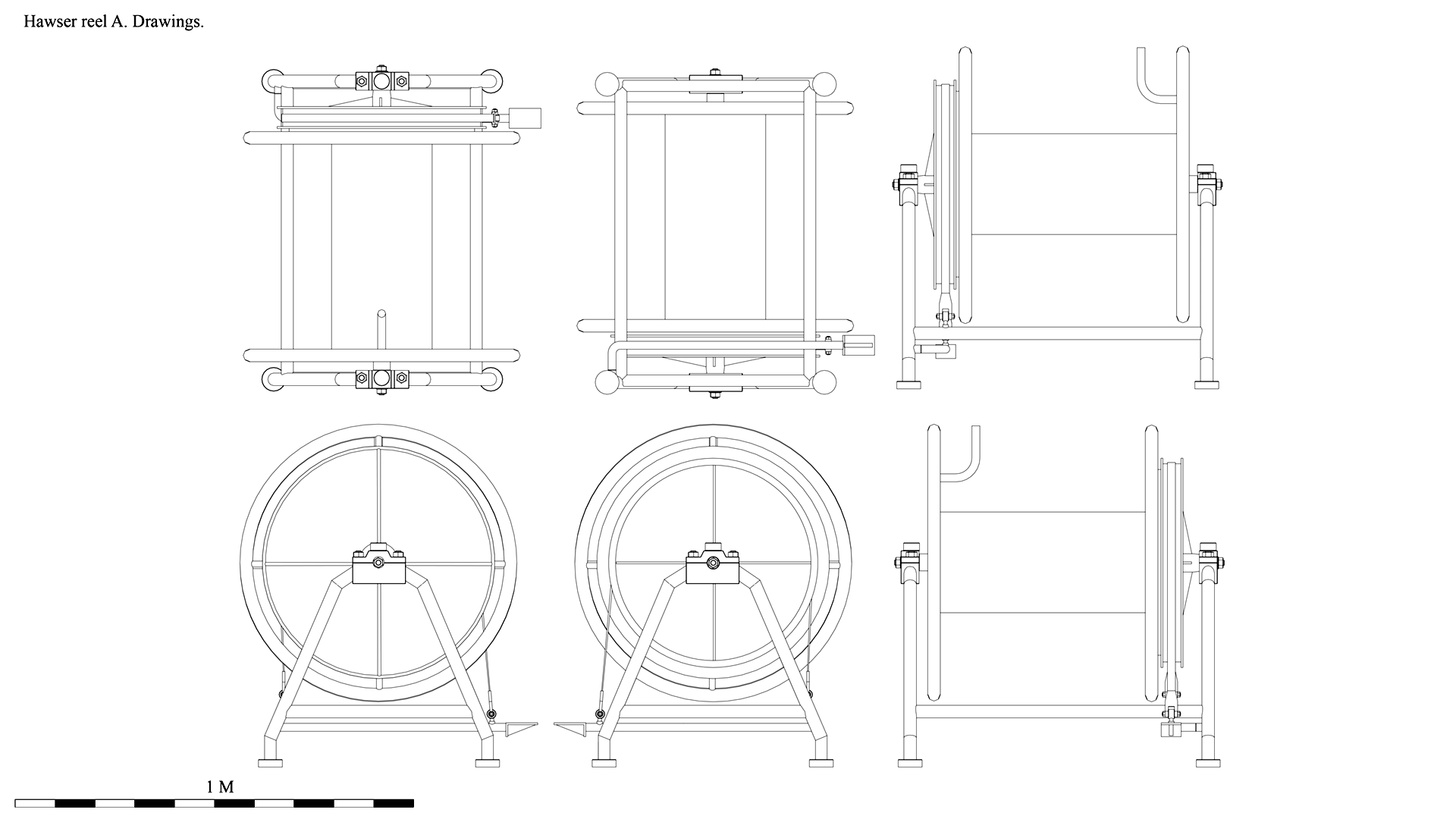 Hawser reel A. Drawings.

1 M