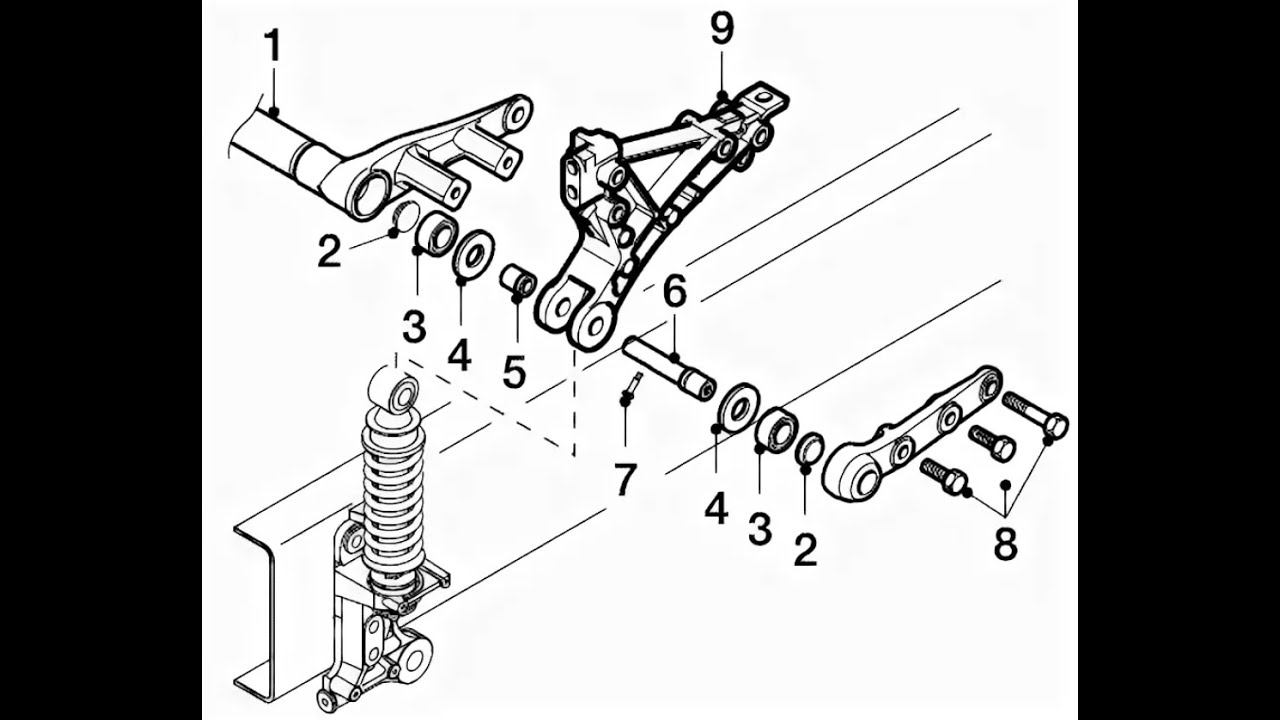 1
9
2
3
4
5
6
7
4
3
2
8